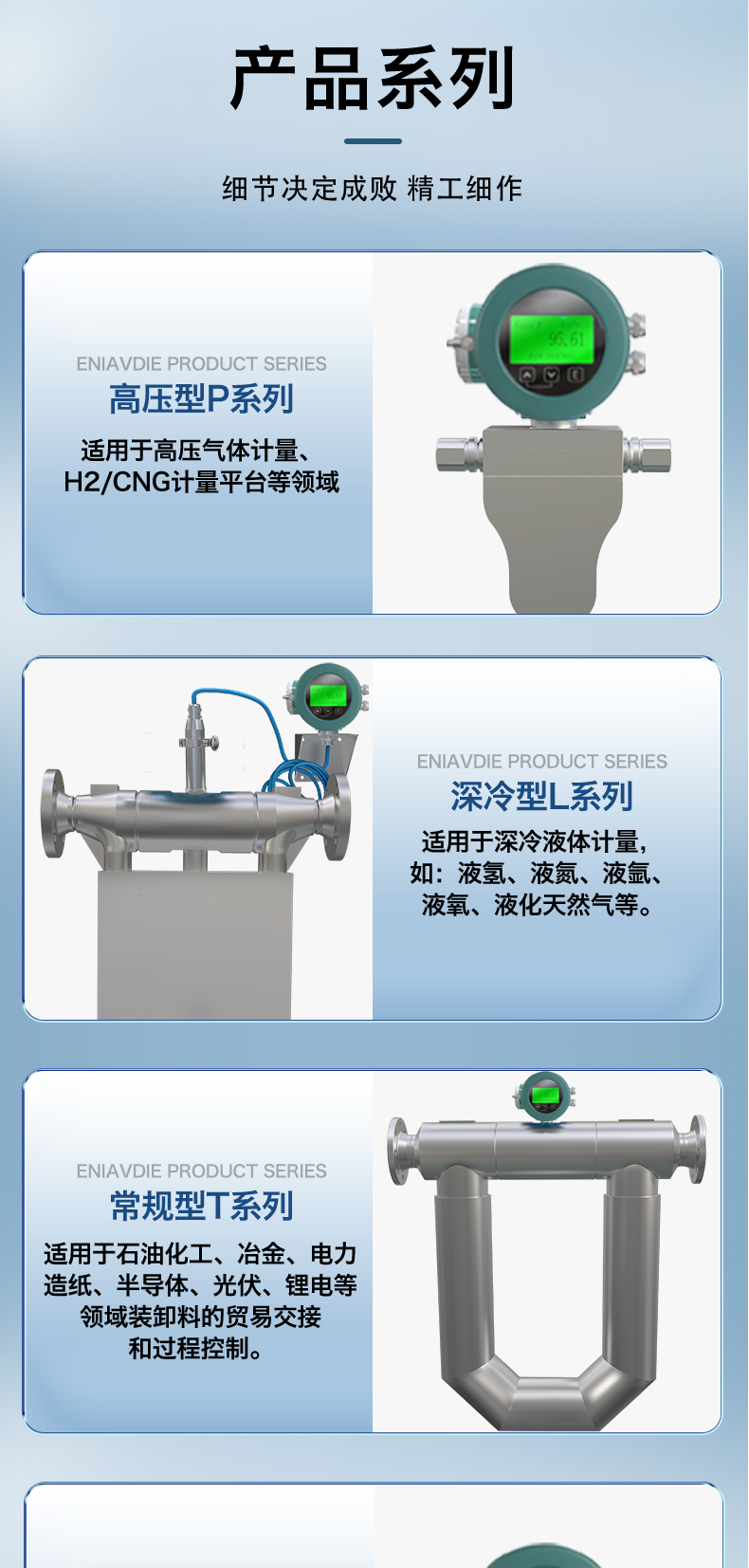 产品系列

细节决定成败 精工细作

ENIAVDIE PRODUCT SERIES
高压型P系列
适用于高压气体计量、H2/CNG计量平台等领域

95.61

ENIAVDIE PRODUCT SERIES
深冷型L系列
适用于深冷液体计量，如：液氢、液氮、液氩、液氧、液化天然气等。

ENIAVDIE PRODUCT SERIES
常规型T系列
适用于石油化工、冶金、电力造纸、半导体、光伏、锂电等领域装卸料的贸易交接和过程控制。